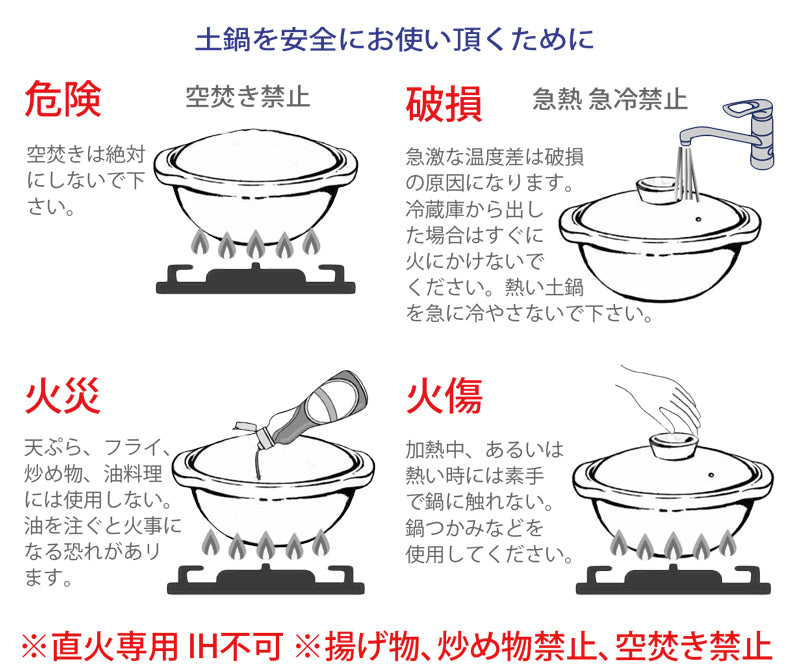 土鍋を安全にお使い頂くために

危険 空焚き禁止

空焚きは絶対にしないで下さい。

破損 急熱 急冷禁止

急激な温度差は破損の原因になります。冷蔵庫から出した場合はすぐに火にかけないでください。熱い土鍋を急に冷やさないで下さい。

火災

天ぷら、フライ、炒め物、油料理には使用しない。油を注ぐと火事になる恐れがあります。

火傷

加熱中、あるいは熱い時には素手で鍋に触れない。鍋つかみなどを使用してください。

※直火専用 IH不可 ※揚げ物、炒め物禁止、空焚き禁止