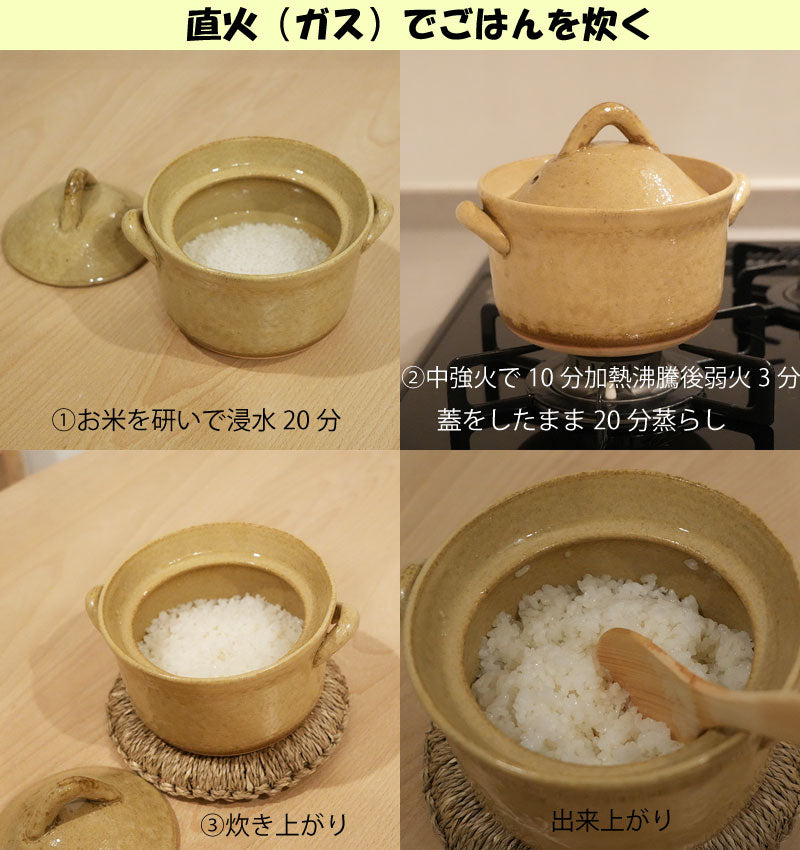 直火（ガス）でごはんを炊く

①お米を研いで浸水 20 分

②中強火で 10 分加熱沸騰後弱火 3 分
蓋をしたまま 20 分蒸らし

③炊き上がり

出来上がり